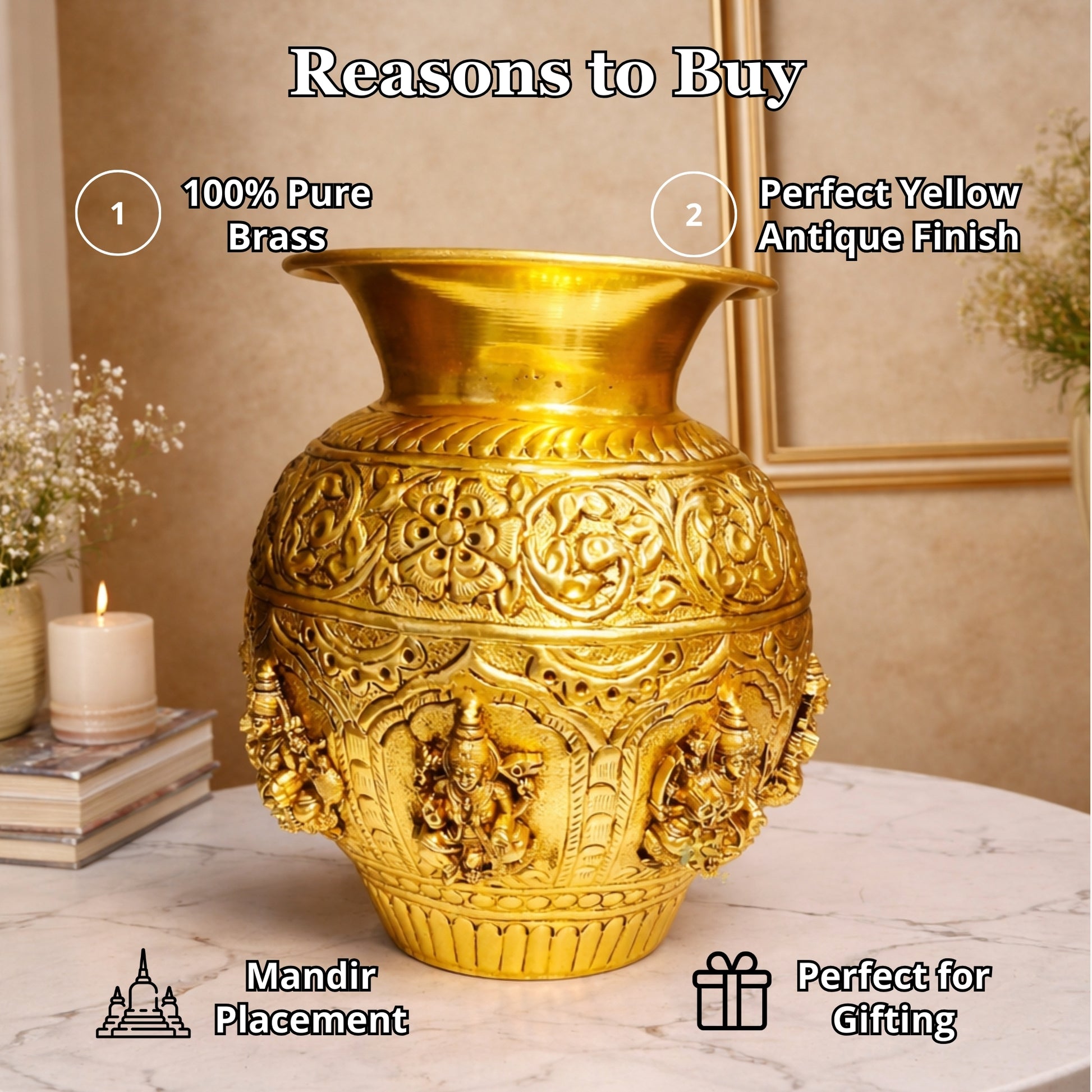 Reasons to Buy

1

100% Pure Brass

2

Perfect Yellow Antique Finish

Mandir Placement

Perfect for Gifting