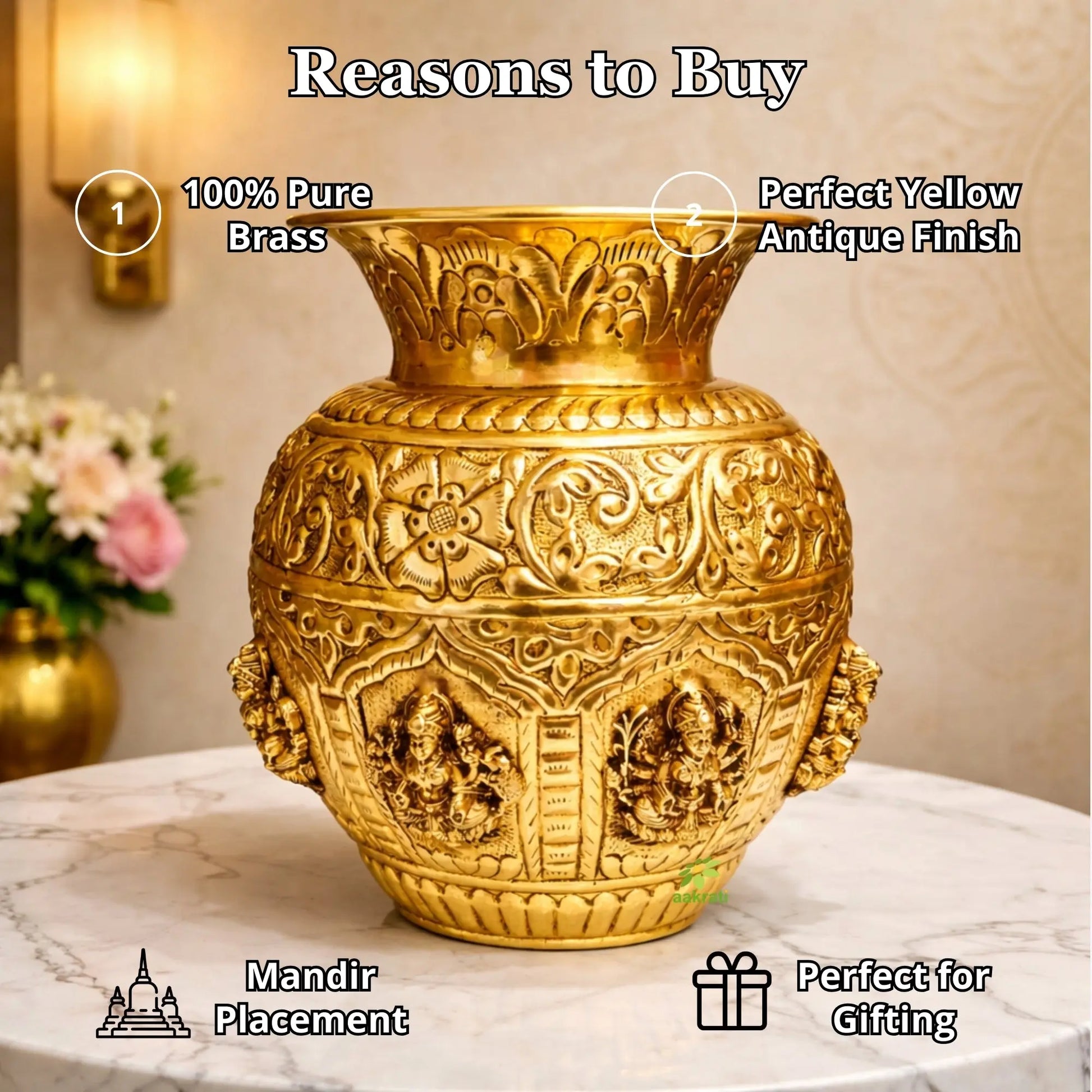 Reasons to Buy

1 100% Pure Brass

2 Perfect Yellow Antique Finish

aakrati

Mandir Placement

Perfect for Gifting