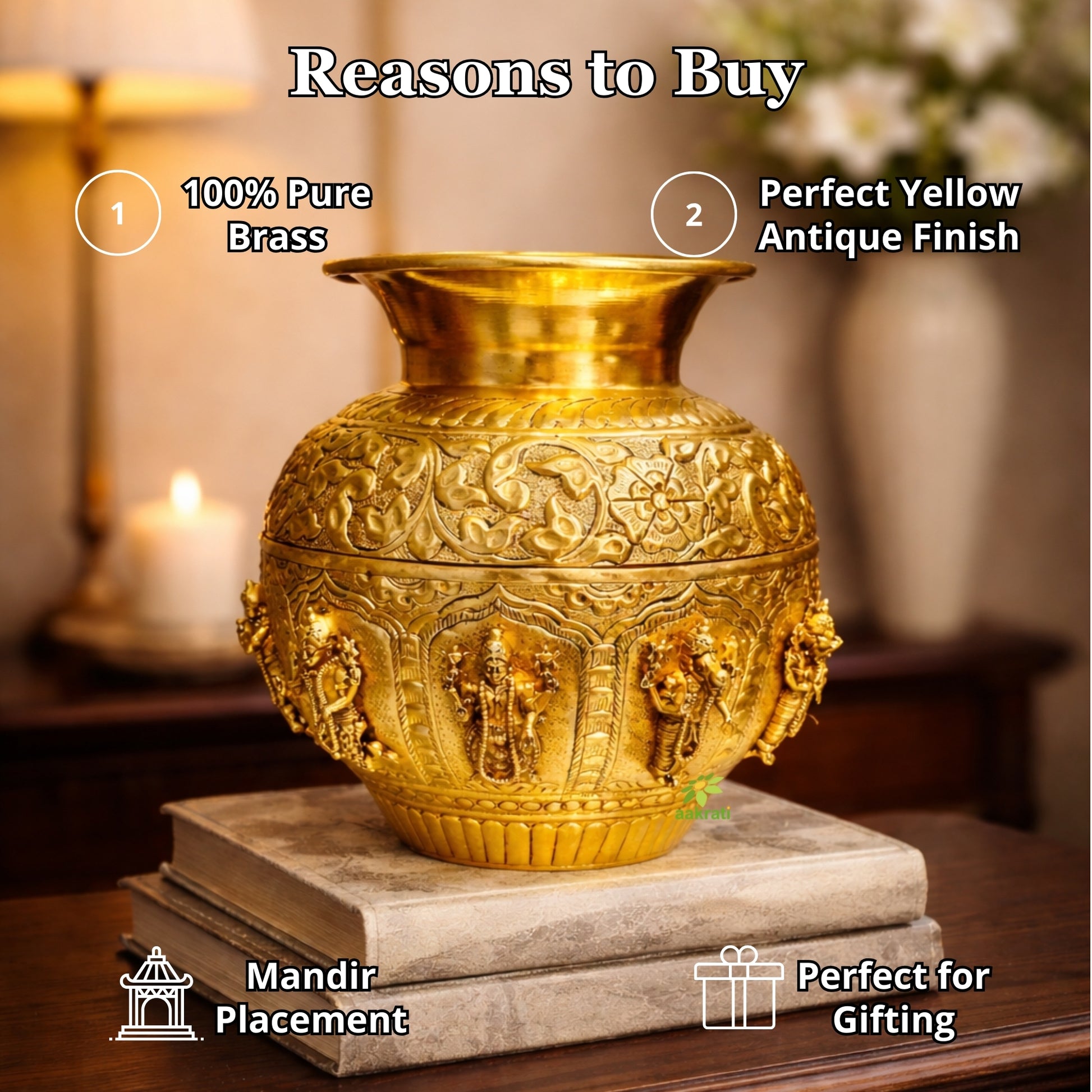 Reasons to Buy

1 100% Pure Brass

2 Perfect Yellow Antique Finish

aakrati

Mandir Placement

Perfect for Gifting