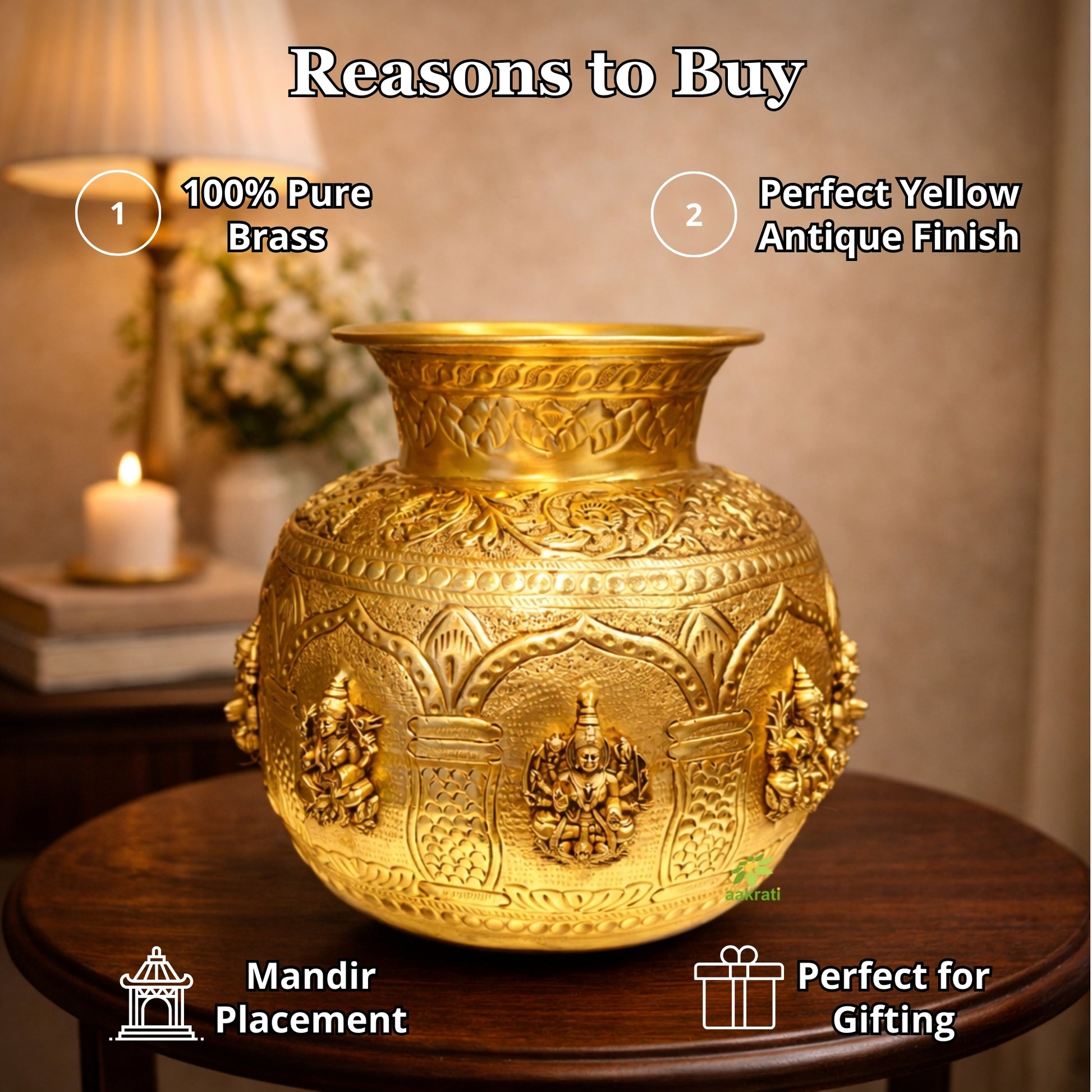 Reasons to Buy

1 100% Pure Brass

2 Perfect Yellow Antique Finish

aakrati

Mandir Placement

Perfect for Gifting