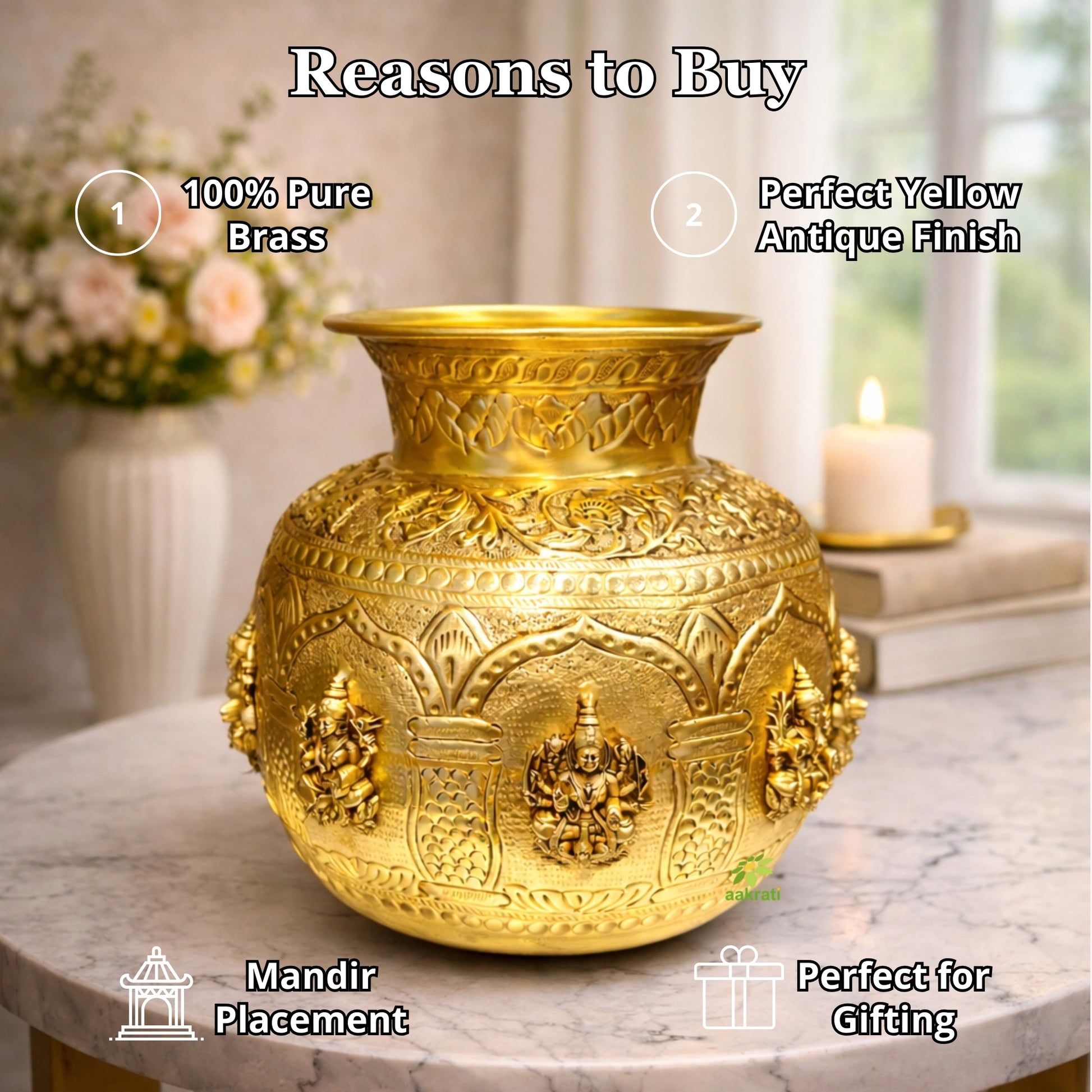 Reasons to Buy

1 100% Pure Brass

2 Perfect Yellow Antique Finish

aakrati

Mandir Placement

Perfect for Gifting