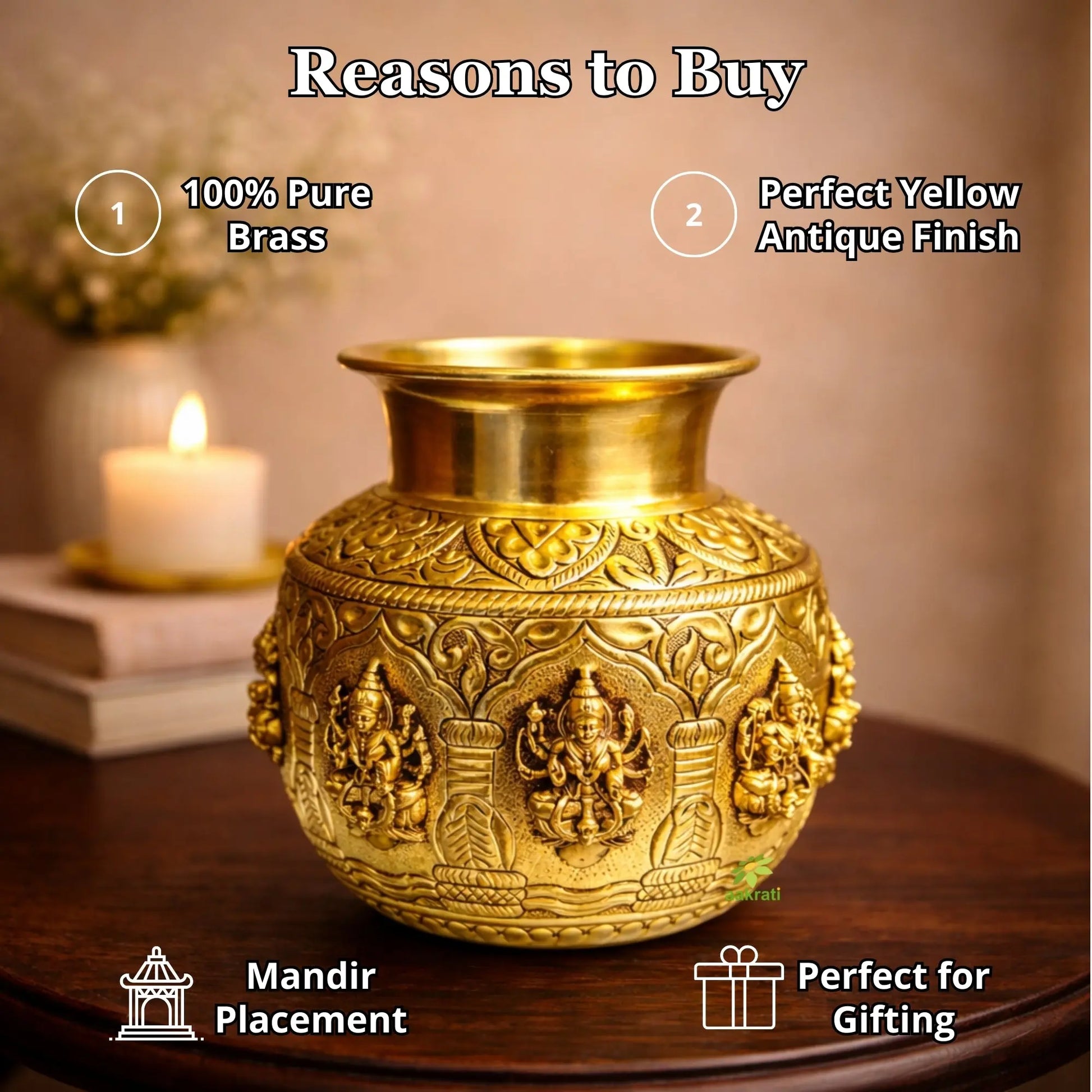 Reasons to Buy

1

100% Pure Brass

2

Perfect Yellow Antique Finish

aakrati

Mandir Placement

Perfect for Gifting